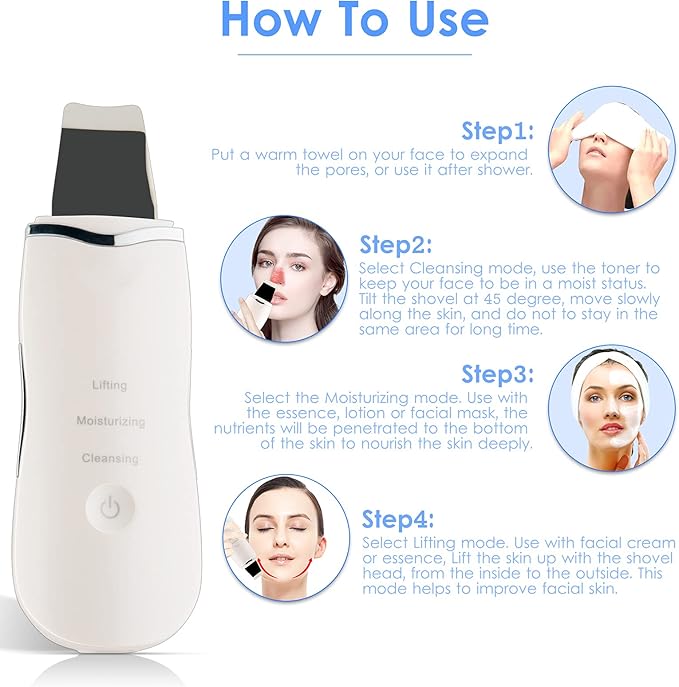 How To Use

Lifting
Moisturizing
Cleansing

Step1:
Put a warm towel on your face to expand the pores, or use it after shower.

Step2:
Select Cleansing mode, use the toner to keep your face to be in a moist status. Tilt the shovel at 45 degree, move slowly along the skin, and do not to stay in the same area for long time.

Step3:
Select the Moisturizing mode. Use with the essence, lotion or facial mask, the nutrients will be penetrated to the bottom of the skin to nourish the skin deeply.

Step4:
Select Lifting mode. Use with facial cream or essence, Lift the skin up with the shovel head, from the inside to the outside. This mode helps to improve facial skin.