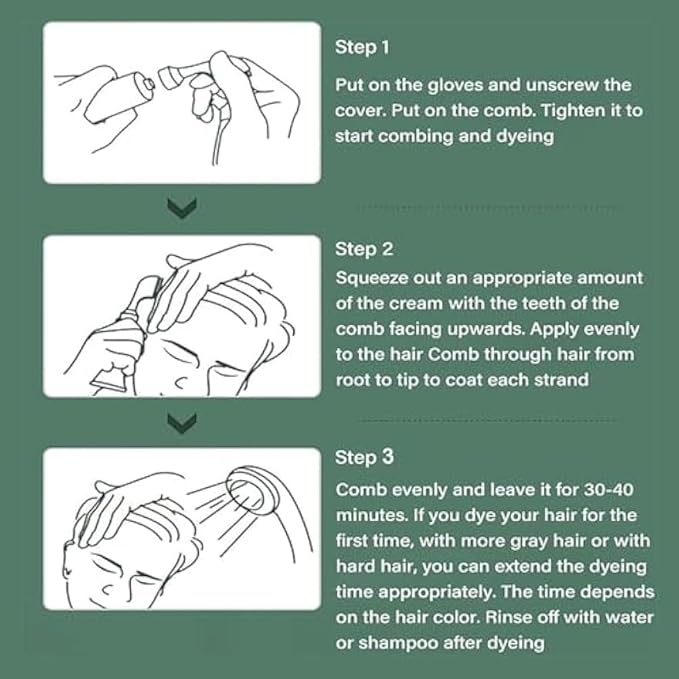 Step 1
Put on the gloves and unscrew the cover. Put on the comb. Tighten it to start combing and dyeing

Step 2
Squeeze out an appropriate amount of the cream with the teeth of the comb facing upwards. Apply evenly to the hair Comb through hair from root to tip to coat each strand

Step 3
Comb evenly and leave it for 30-40 minutes. If you dye your hair for the first time, with more gray hair or with hard hair, you can extend the dyeing time appropriately. The time depends on the hair color. Rinse off with water or shampoo after dyeing