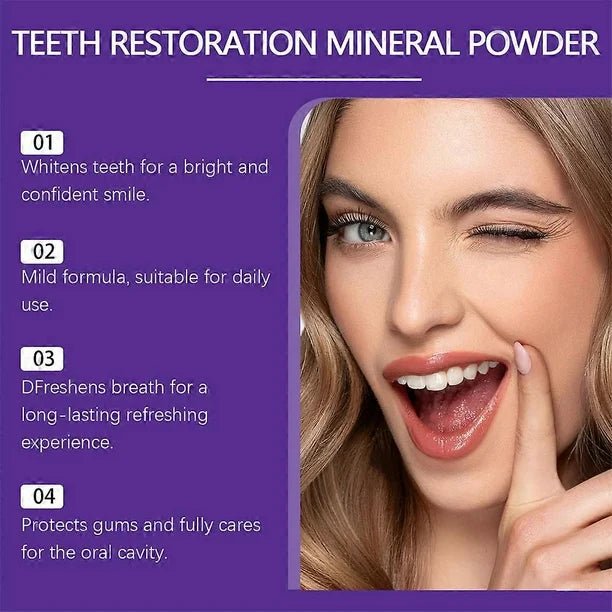 TEETH RESTORATION MINERAL POWDER

01
Whitens teeth for a bright and confident smile.

02
Mild formula, suitable for daily use.

03
DFreshens breath for a long-lasting refreshing experience.

04
Protects gums and fully cares for the oral cavity.